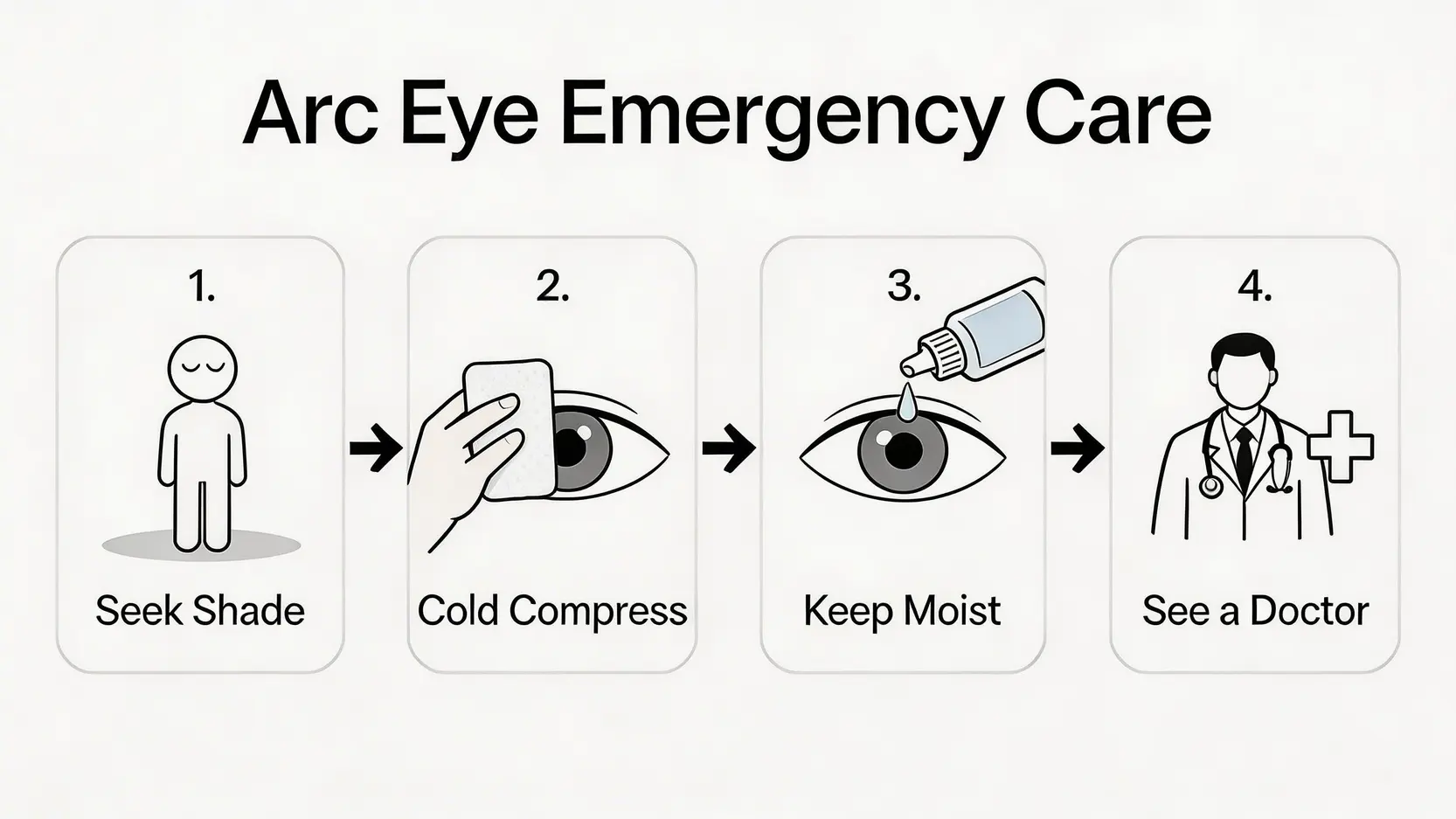 Arc Eye Emergency Care

1.

Seek Shade

2.

Cold Compress

3.

Keep Moist

4.

See a Doctor